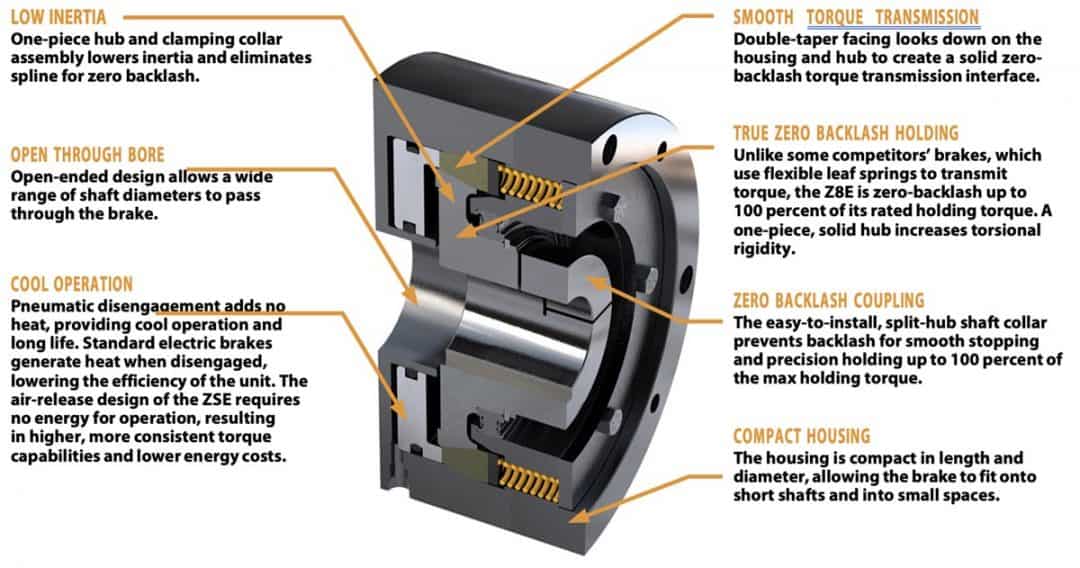 LOW INERTIA
One-piece hub and clamping collar assembly lowers inertia and eliminates spline for zero backlash.

OPEN THROUGH BORE
Open-ended design allows a wide range of shaft diameters to pass through the brake.

COOL OPERATION
Pneumatic disengagement adds no heat, providing cool operation and long life. Standard electric brakes generate heat when disengaged, lowering the efficiency of the unit. The air-release design of the ZSE requires no energy for operation, resulting in higher, more consistent torque capabilities and lower energy costs.

SMOOTH TORQUE TRANSMISSION
Double-taper facing looks down on the housing and hub to create a solid zero-backlash torque transmission interface.

TRUE ZERO BACKLASH HOLDING
Unlike some competitors' brakes, which use flexible leaf springs to transmit torque, the Z8E is zero-backlash up to 100 percent of its rated holding torque. A one-piece, solid hub increases torsional rigidity.

ZERO BACKLASH COUPLING
The easy-to-install, split-hub shaft collar prevents backlash for smooth stopping and precision holding up to 100 percent of the max holding torque.

COMPACT HOUSING
The housing is compact in length and diameter, allowing the brake to fit onto short shafts and into small spaces.