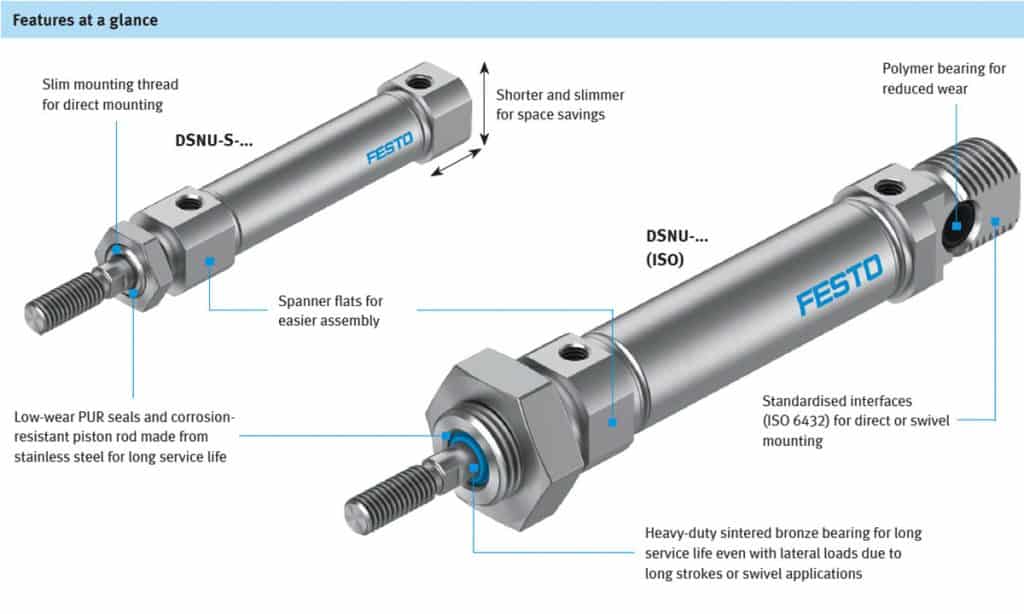 Features at a glance

Slim mounting thread for direct mounting

DSNU-S-...

FESTO

Shorter and slimmer for space savings

Polymer bearing for reduced wear

DSNU-... (ISO)

FESTO

Spanner flats for easier assembly

Low-wear PUR seals and corrosion-resistant piston rod made from stainless steel for long service life

Standardised interfaces (ISO 6432) for direct or swivel mounting

Heavy-duty sintered bronze bearing for long service life even with lateral loads due to long strokes or swivel applications